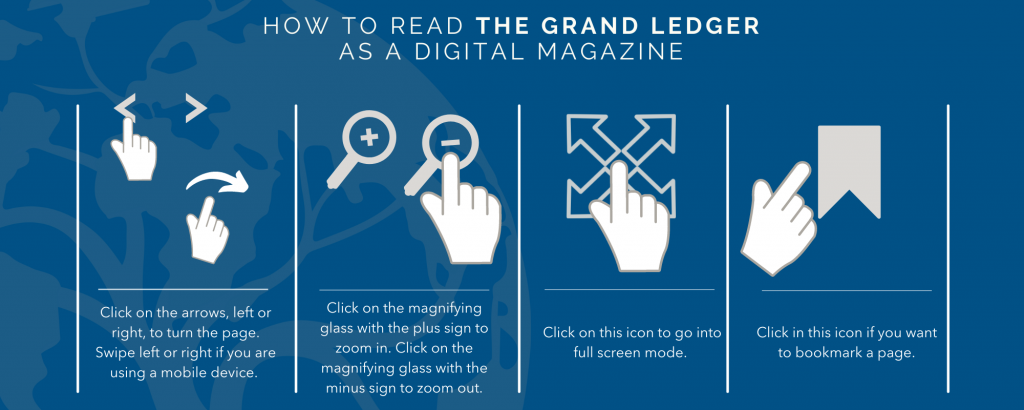 HOW TO READ THE GRAND LEDGER AS A DIGITAL MAGAZINE

Click on the arrows, left or right, to turn the page. Swipe left or right if you are using a mobile device.

Click on the magnifying glass with the plus sign to zoom in. Click on the magnifying glass with the minus sign to zoom out.

Click on this icon to go into full screen mode.

Click in this icon if you want to bookmark a page.